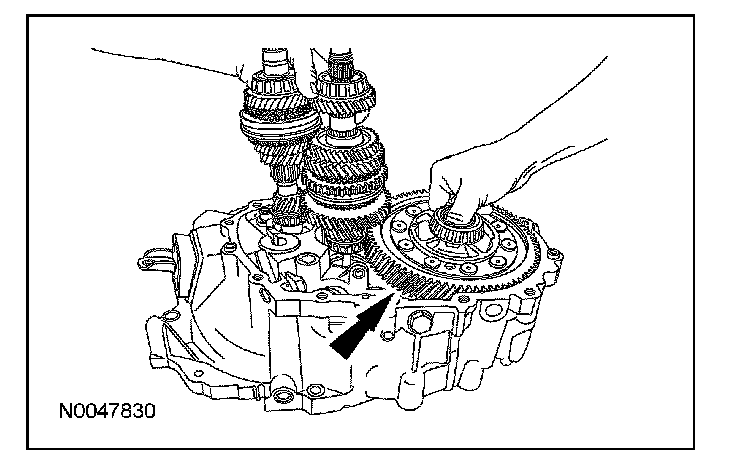 N0047830