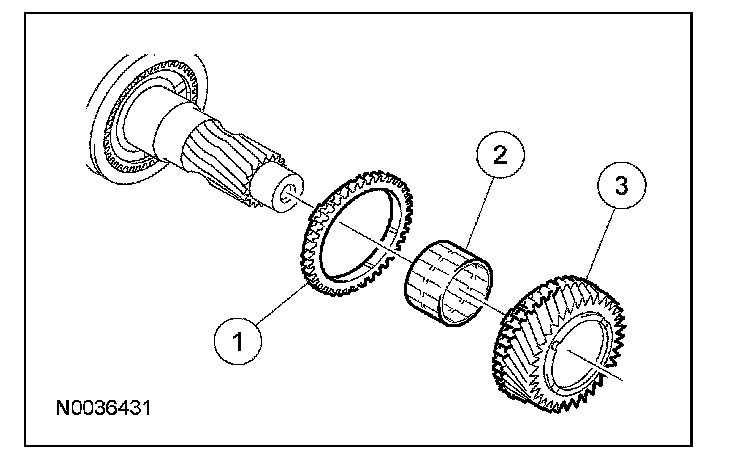 2
3
1
N0036431