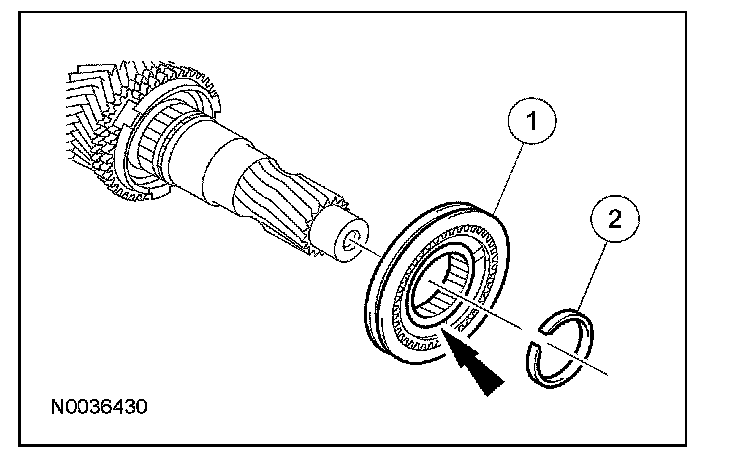 1

2

N0036430