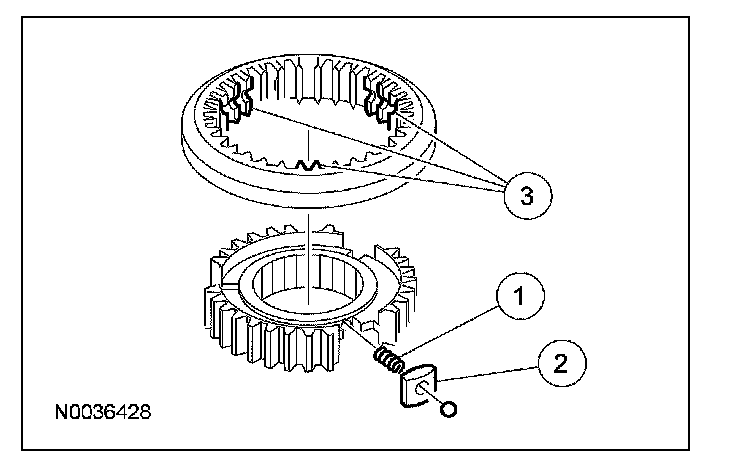 3

1

2

N0036428