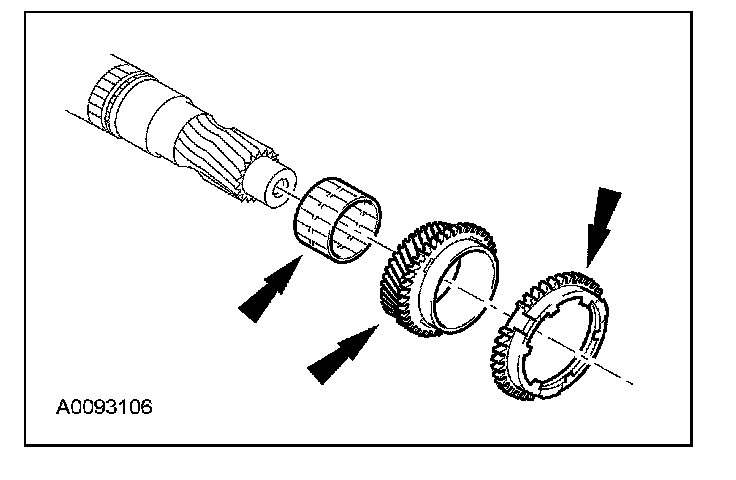 A0093106