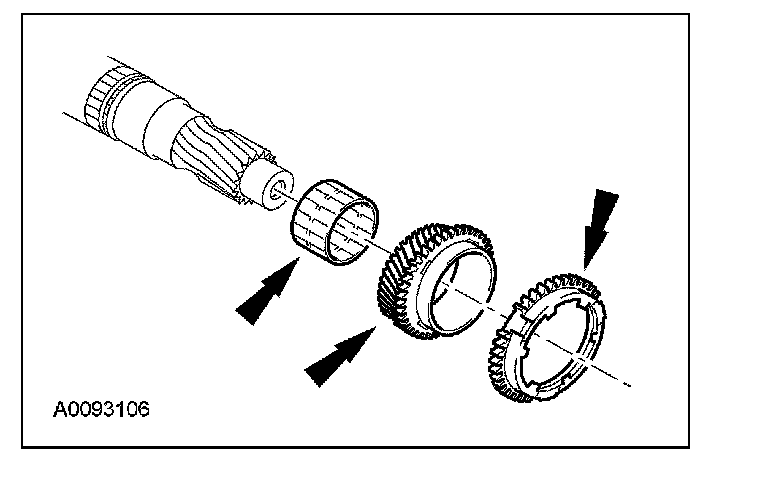 A0093106