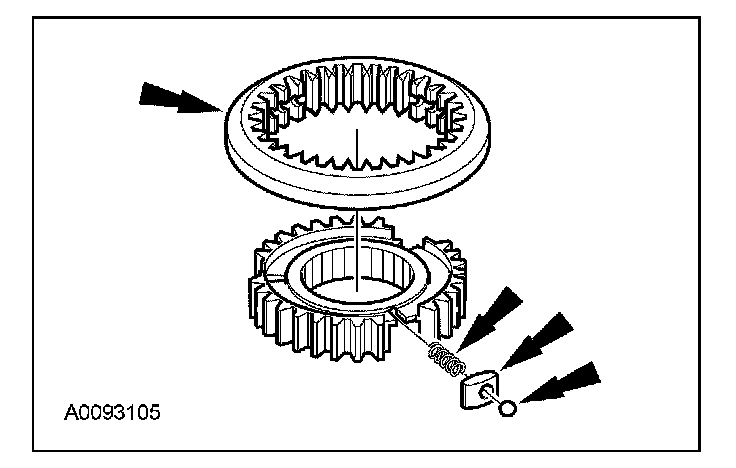 A0093105