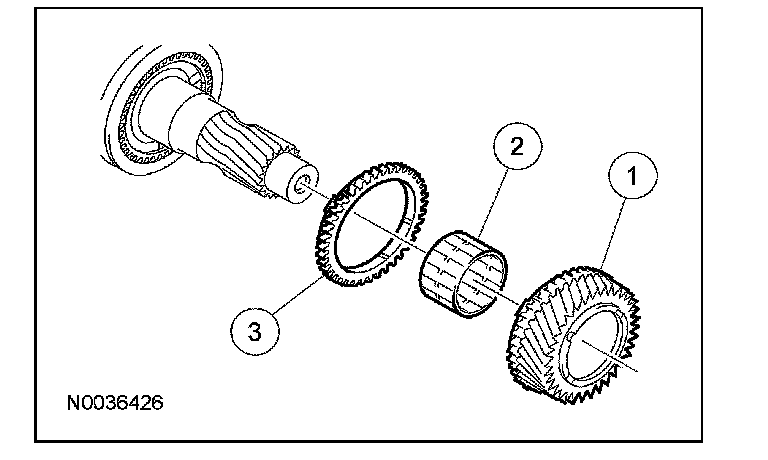 2
1
3
N0036426