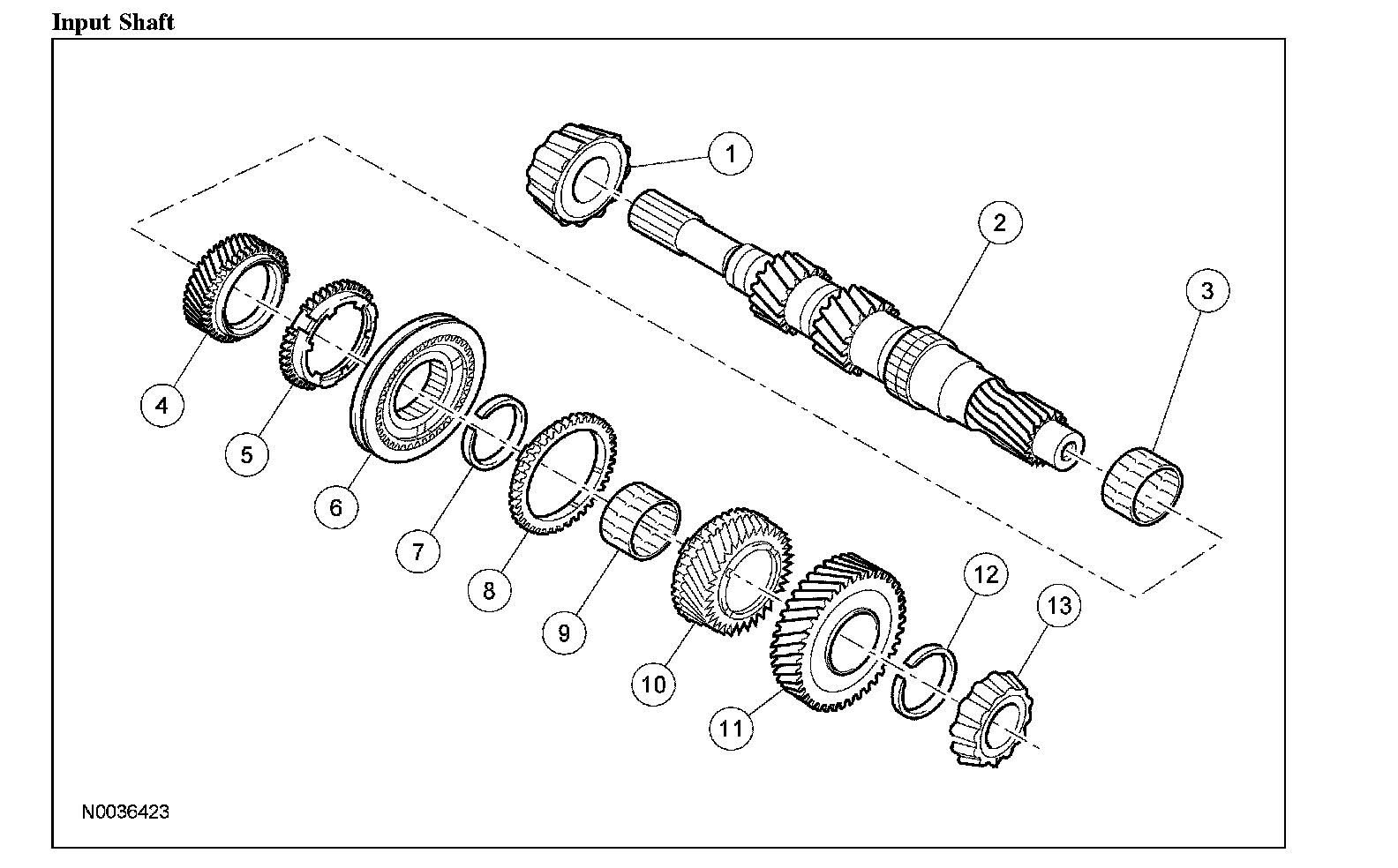 Input Shaft

1
2
3
4
5
6
7
8
9
10
11
12
13

N0036423