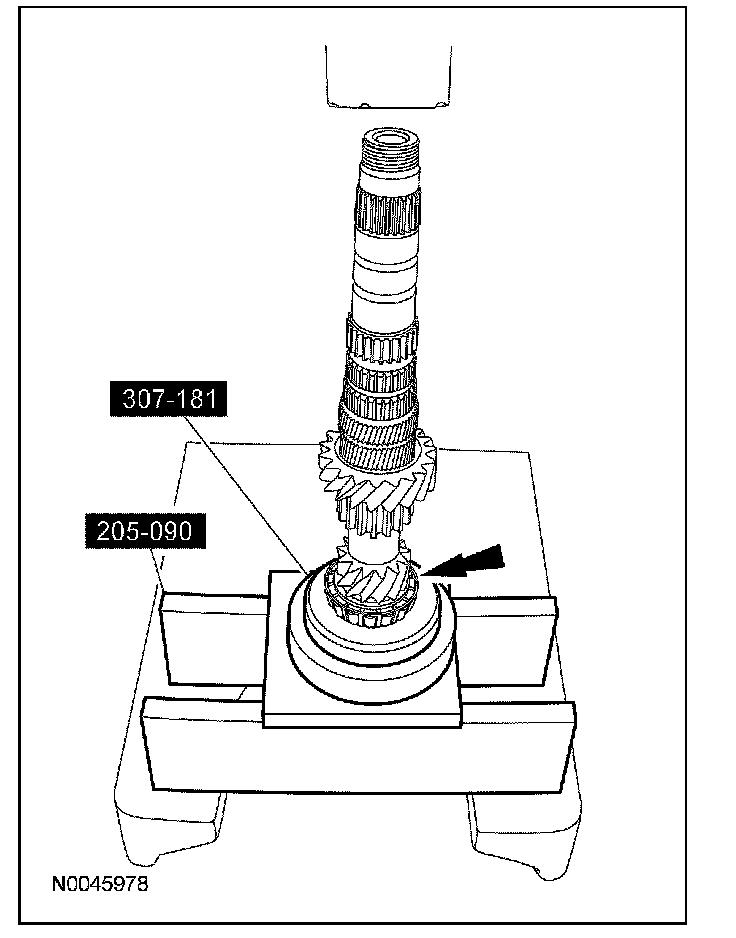 307-181

205-090

N0045978