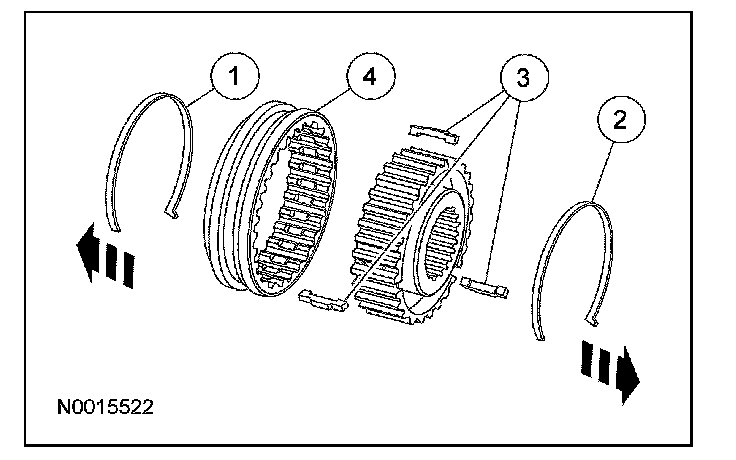 1
4
3
2
N0015522