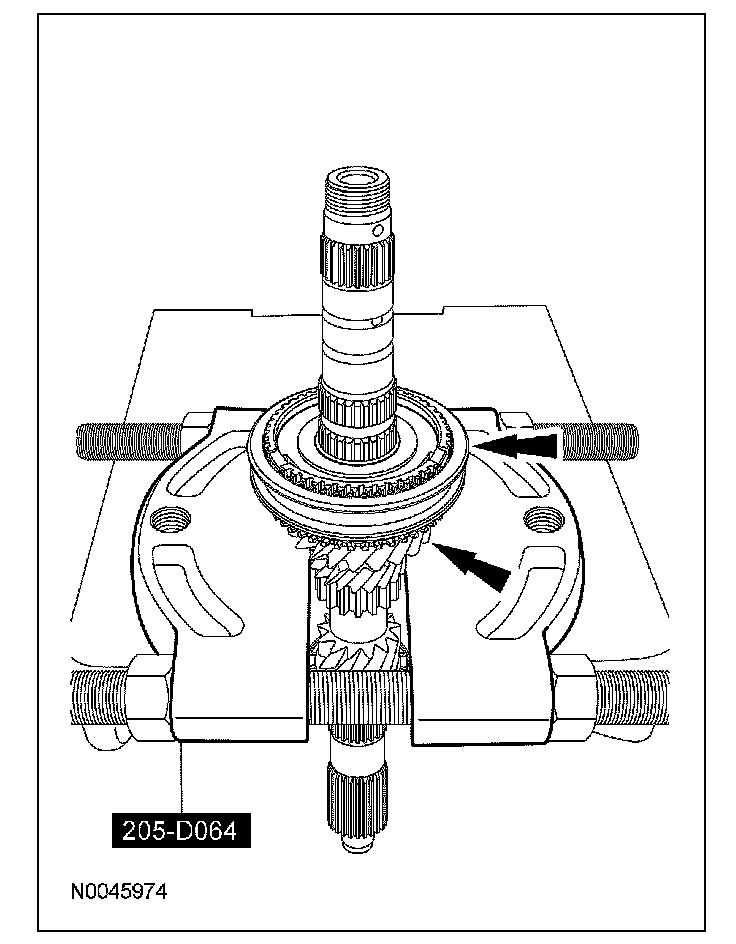 205-D064

N0045974