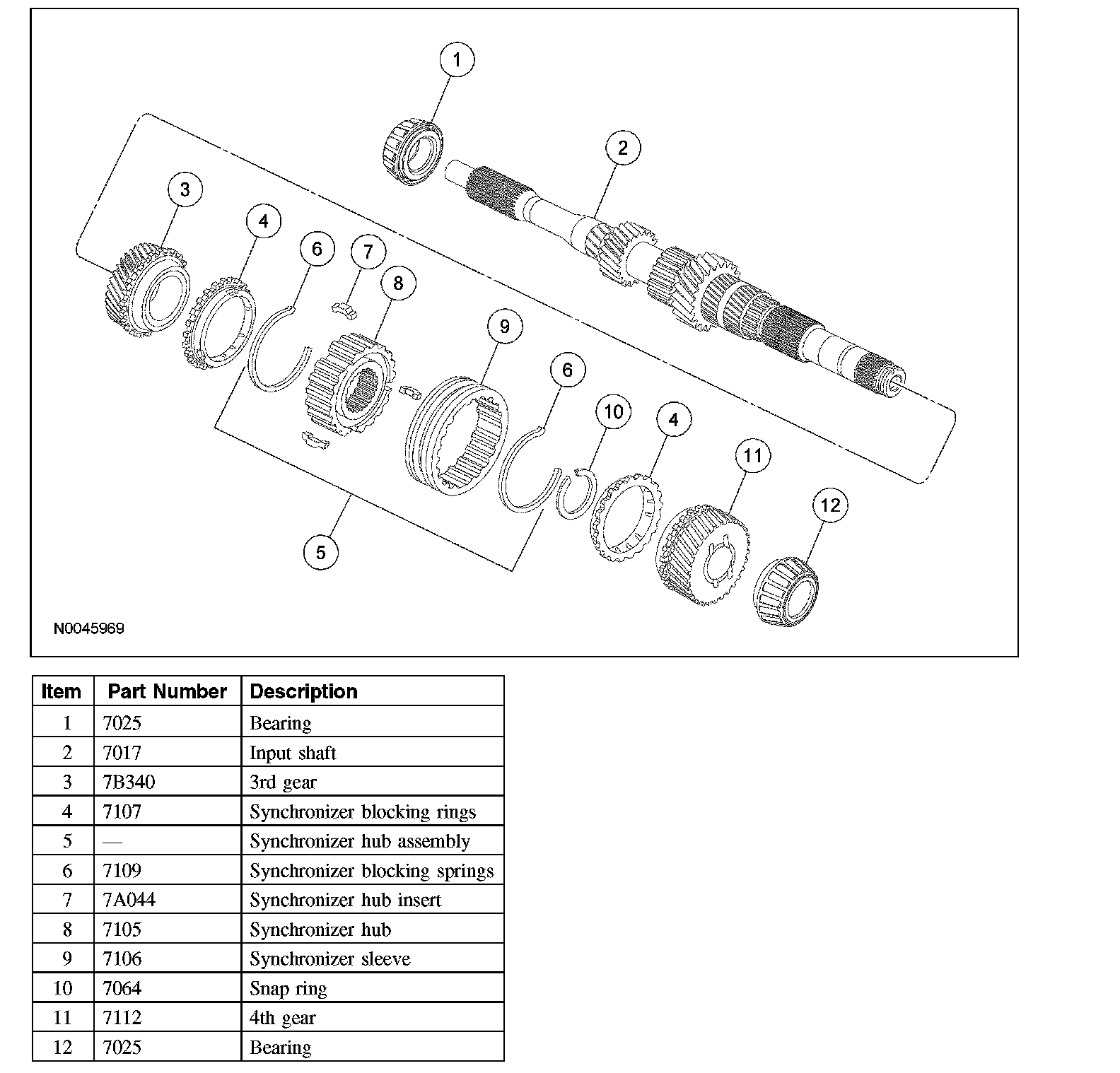 1
2
3
4
6
7
8
9
6
10
4
11
12
5

N0045969

| Item | Part Number | Description |
|---|---|---|
| 1 | 7025 | Bearing |
| 2 | 7017 | Input shaft |
| 3 | 7B340 | 3rd gear |
| 4 | 7107 | Synchronizer blocking rings |
| 5 | — | Synchronizer hub assembly |
| 6 | 7109 | Synchronizer blocking springs |
| 7 | 7A044 | Synchronizer hub insert |
| 8 | 7105 | Synchronizer hub |
| 9 | 7106 | Synchronizer sleeve |
| 10 | 7064 | Snap ring |
| 11 | 7112 | 4th gear |
| 12 | 7025 | Bearing |