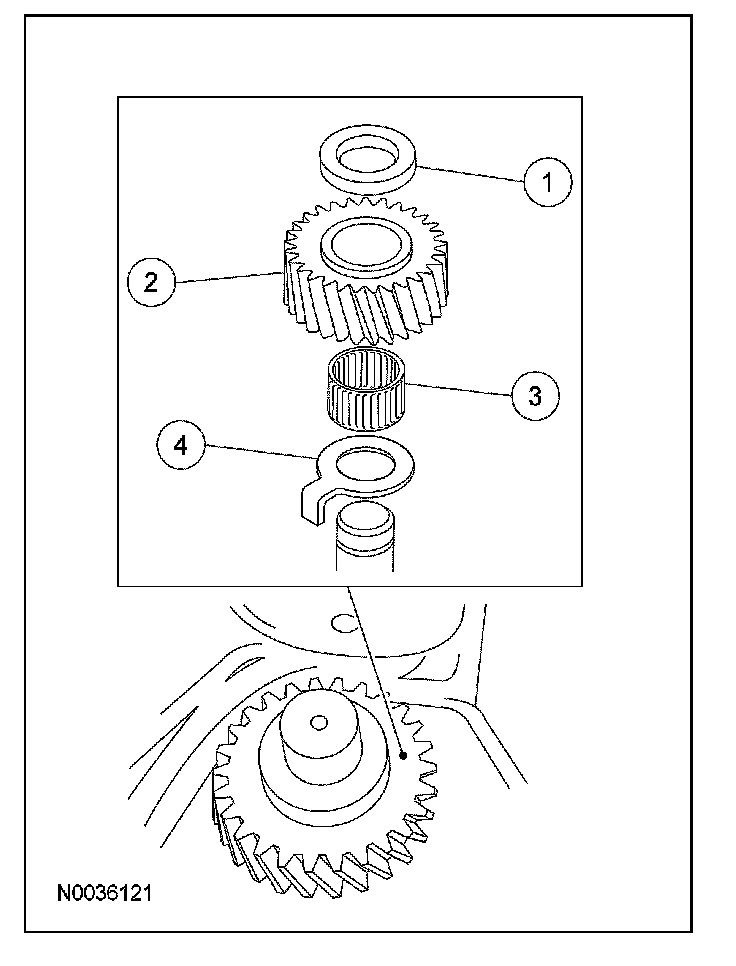 1
2
3
4
N0036121