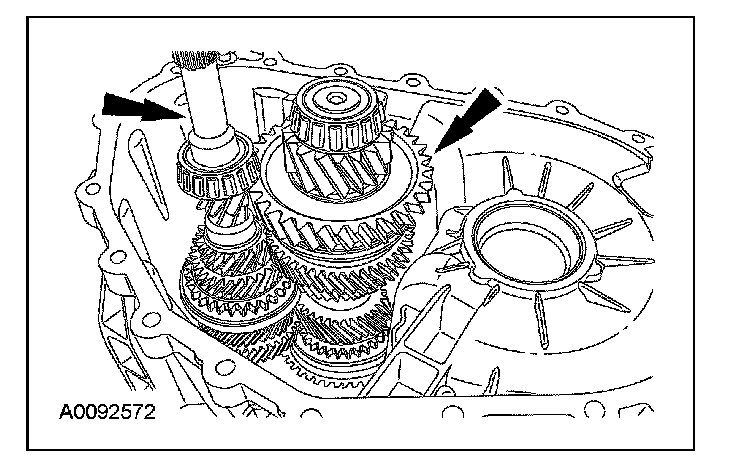 A0092572