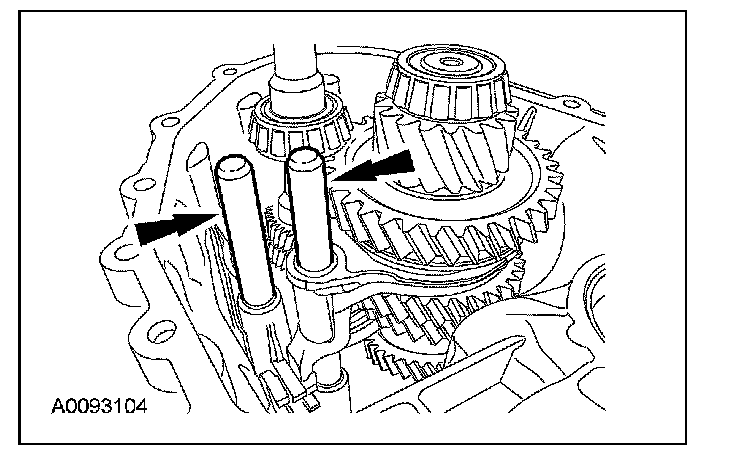 A0093104