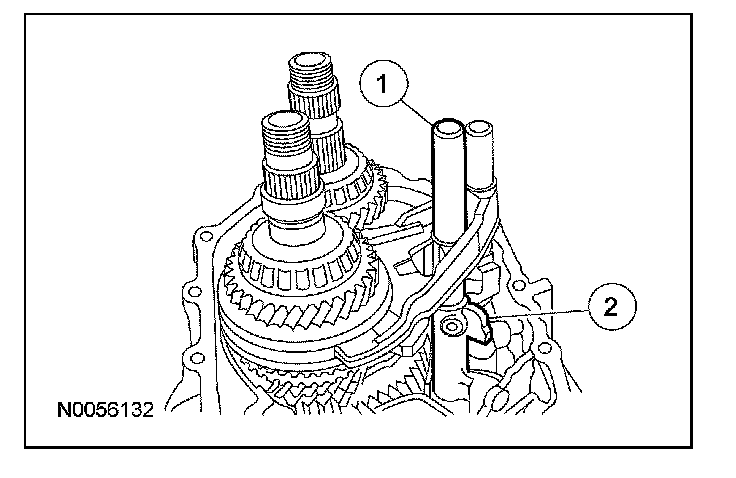 1
2
N0056132