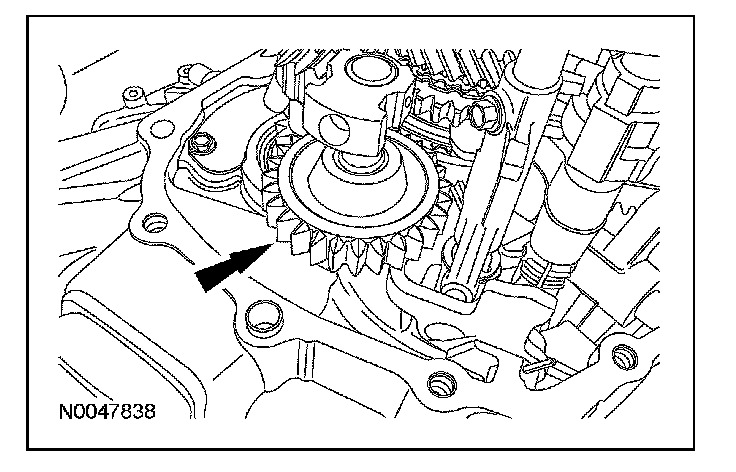 N0047838