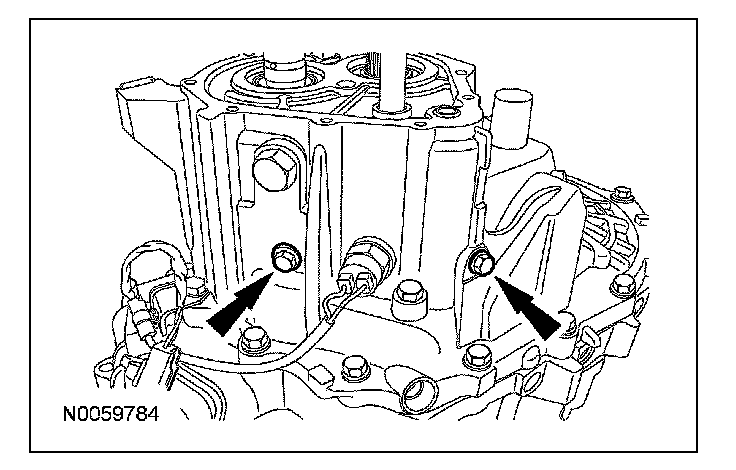 N0059784