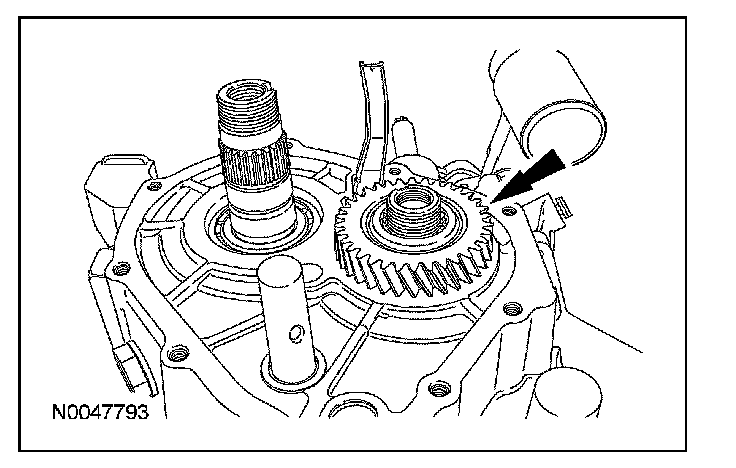 N0047793