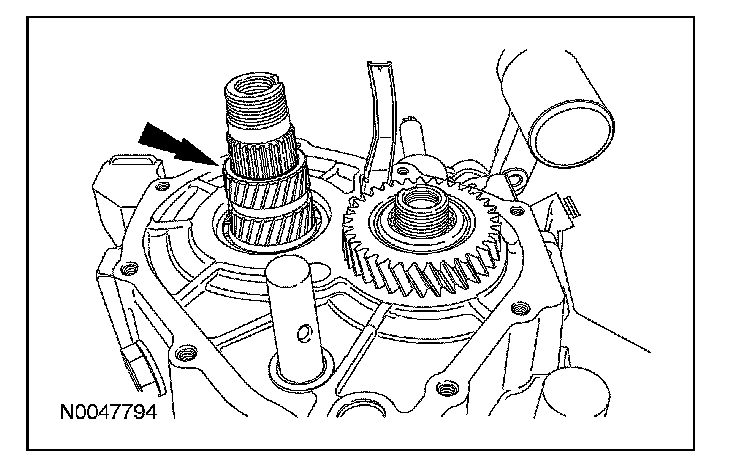 N0047794