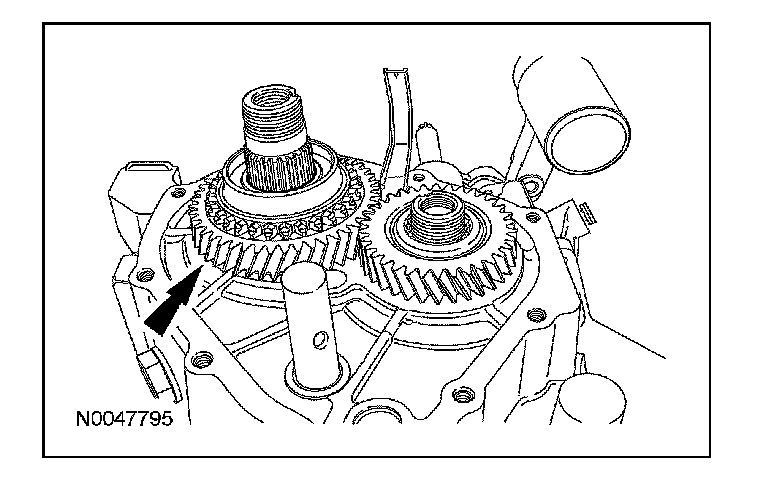 N0047795