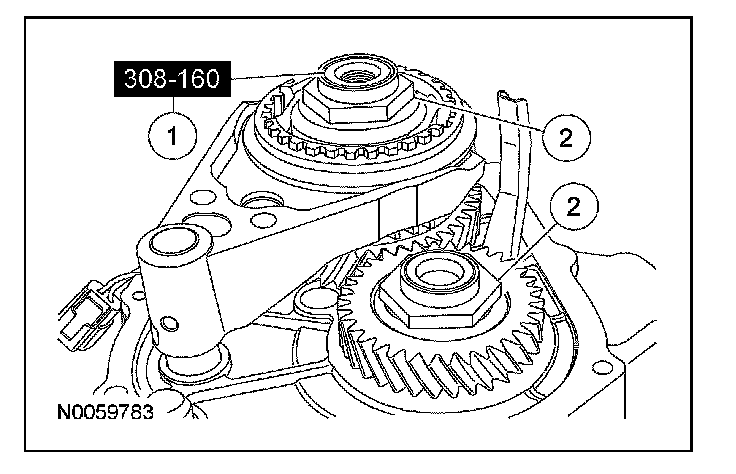 308-160

1

2

2

N0059783