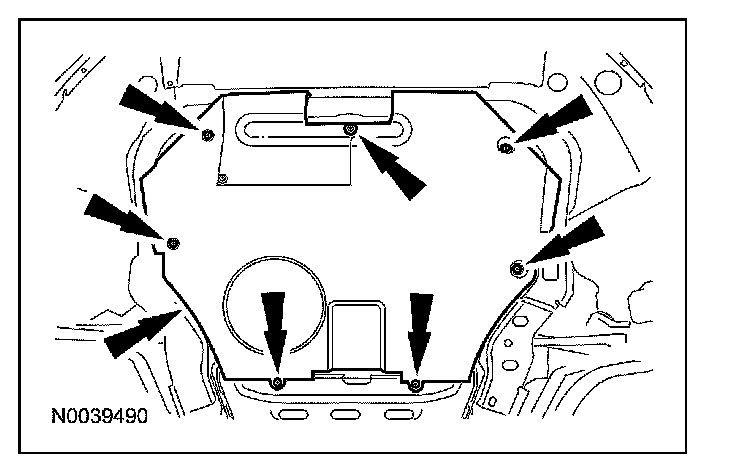 N0039490