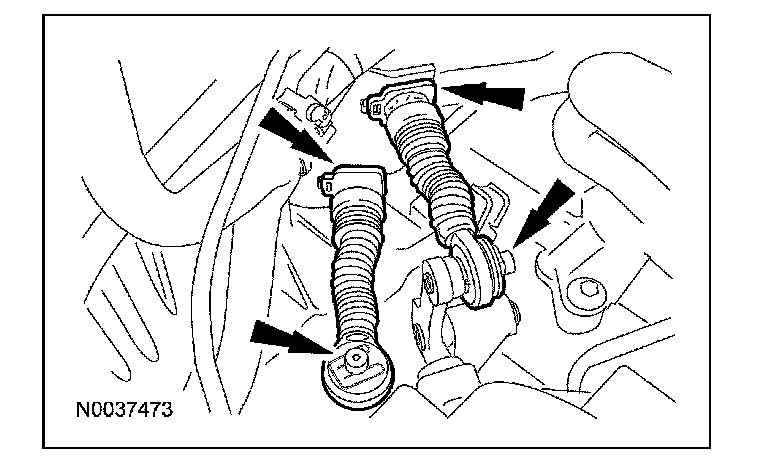 N0037473