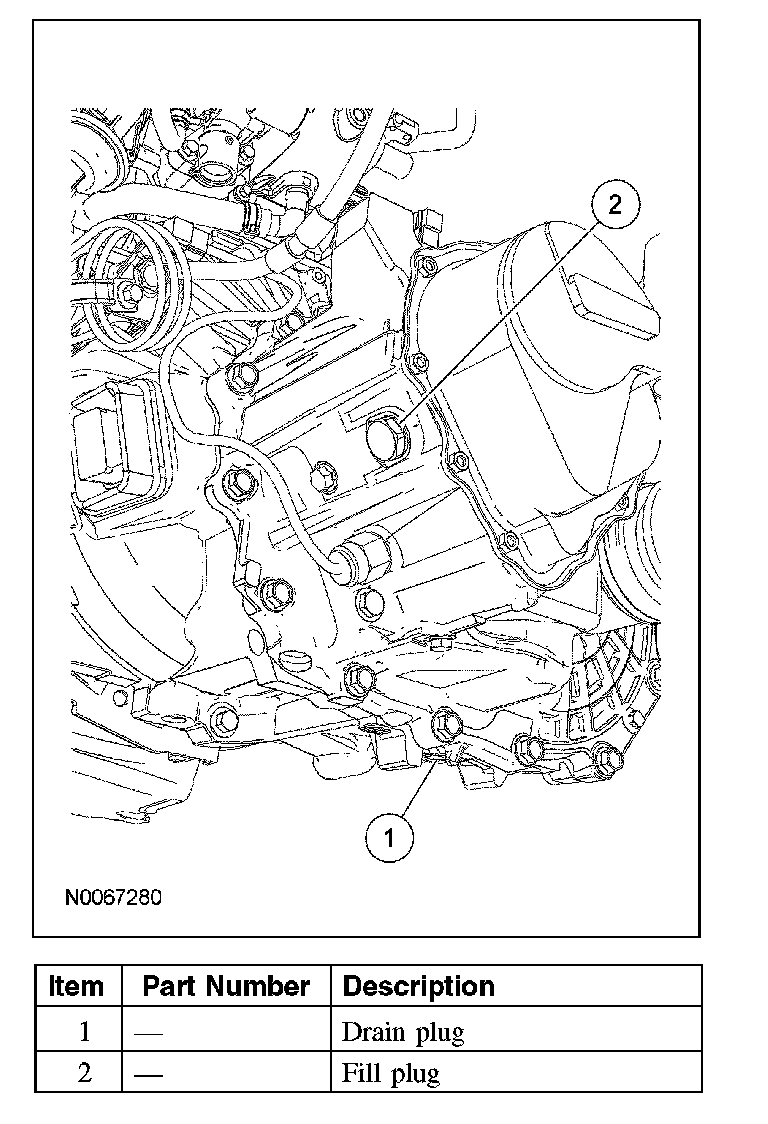 2

1

N0067280

| Item | Part Number | Description |
|---|---|---|
| 1 | — | Drain plug |
| 2 | — | Fill plug |