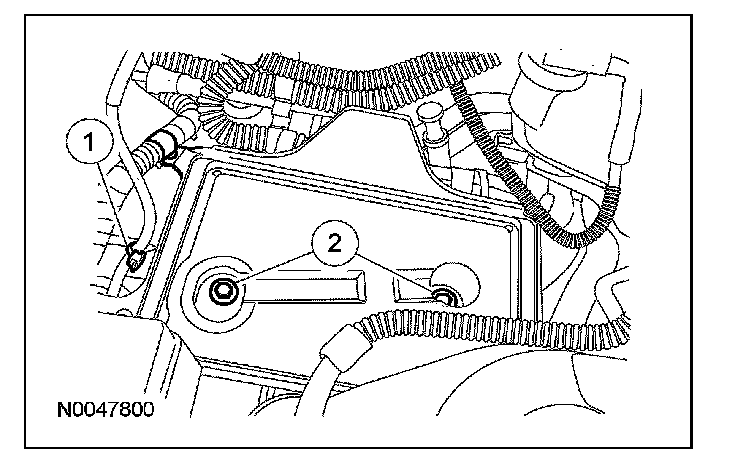 1
2
N0047800