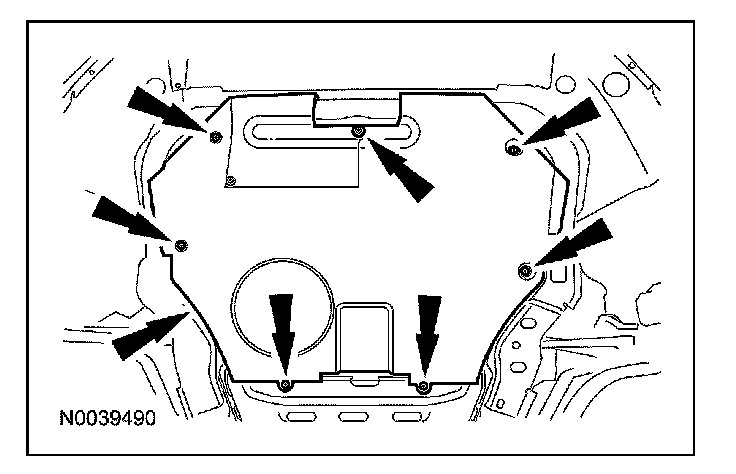 N0039490