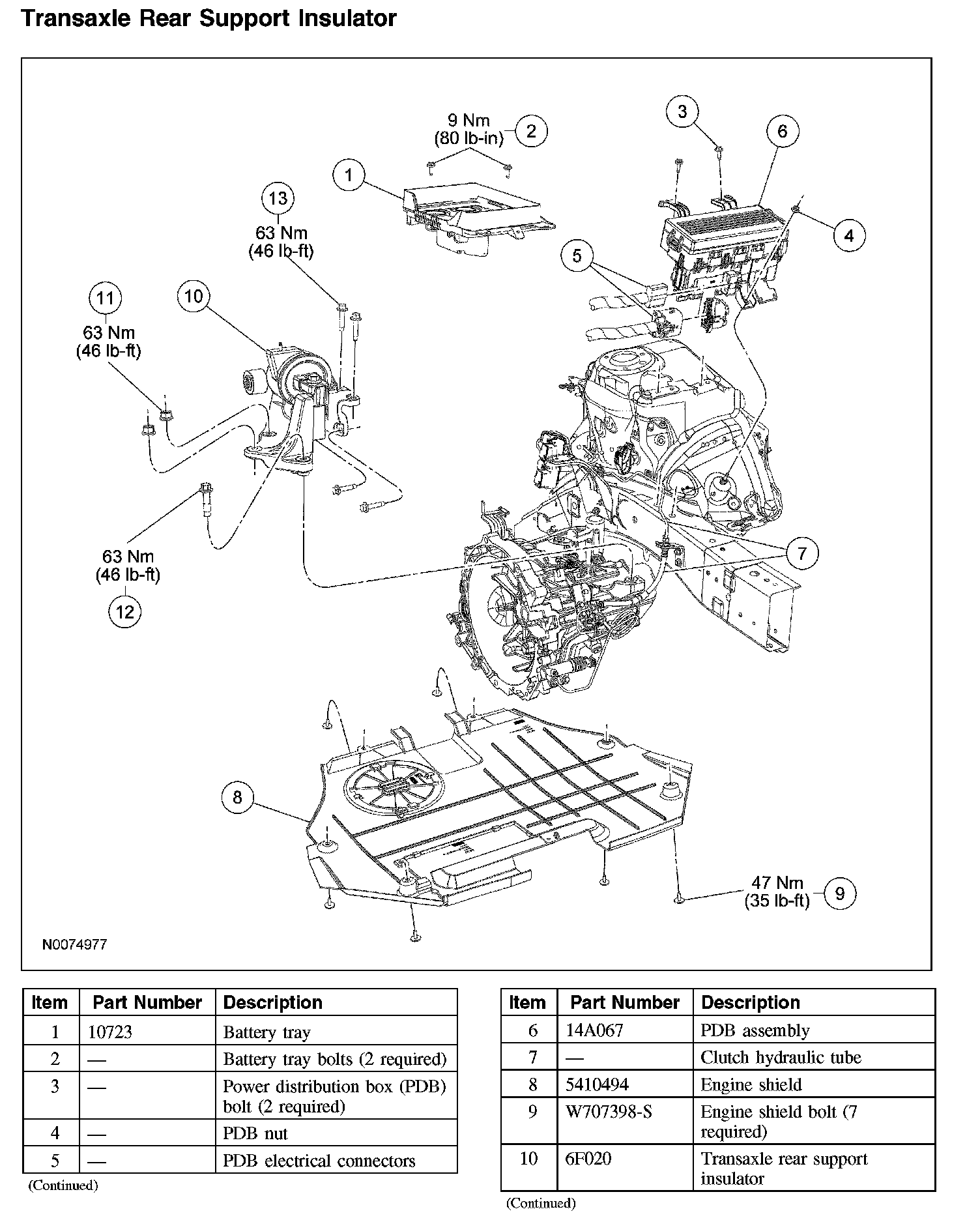 Transaxle Rear Support Insulator

9 Nm (80 lb-in) 2

3

6

1

13 63 Nm (46 lb-ft)

4

5

11 63 Nm (46 lb-ft)

10

7

63 Nm (46 lb-ft) 12

8

47 Nm (35 lb-ft) 9

N0074977

| Item | Part Number | Description |
|---|---|---|
| 1 | 10723 | Battery tray |
| 2 | — | Battery tray bolts (2 required) |
| 3 | — | Power distribution box (PDB) bolt (2 required) |
| 4 | — | PDB nut |
| 5 | — | PDB electrical connectors |

(Continued)

| Item | Part Number | Description |
|---|---|---|
| 6 | 14A067 | PDB assembly |
| 7 | — | Clutch hydraulic tube |
| 8 | 5410494 | Engine shield |
| 9 | W707398-S | Engine shield bolt (7 required) |
| 10 | 6F020 | Transaxle rear support insulator |

(Continued)