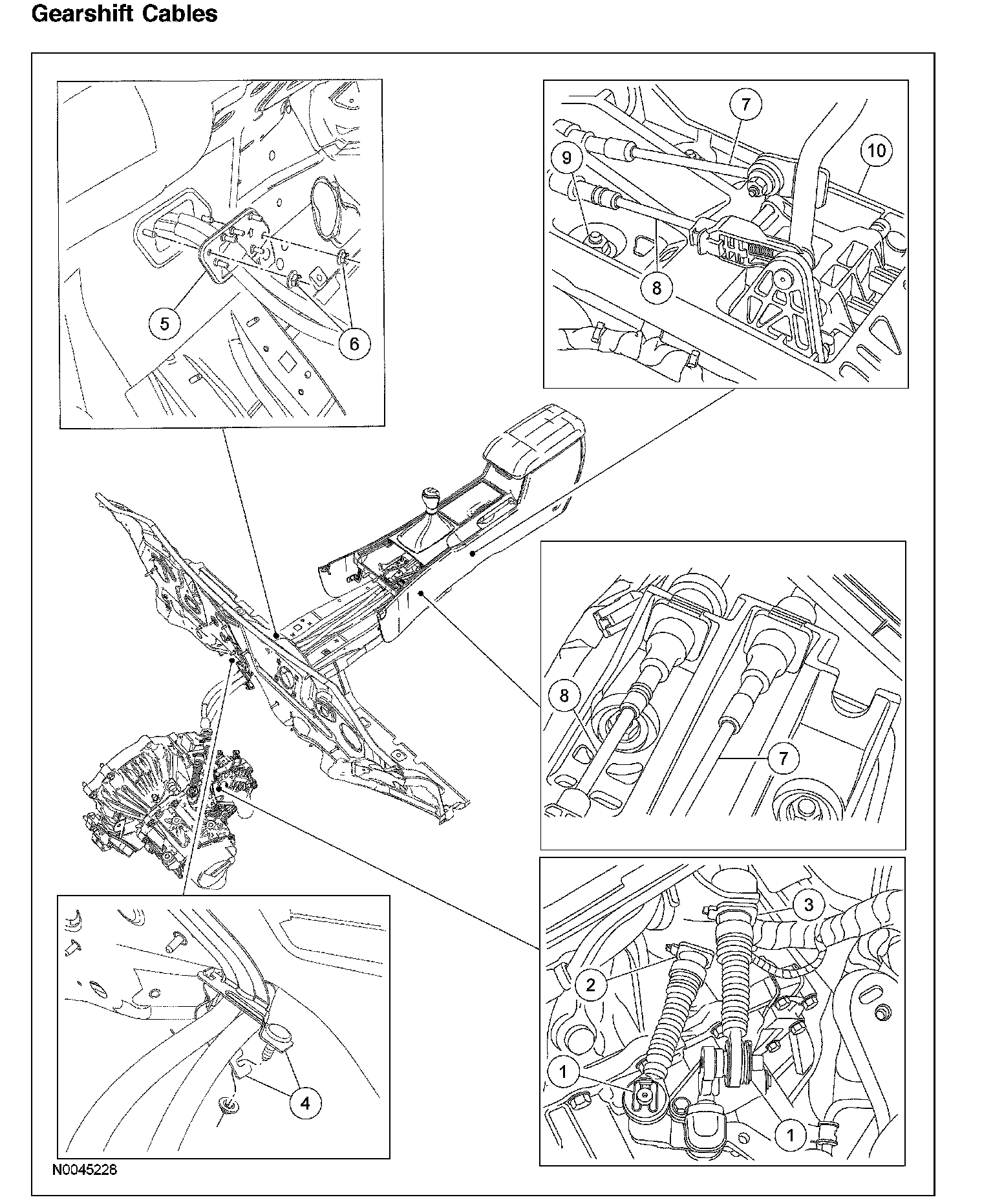 Gearshift Cables

5
6
7
9
10
8
8
7
3
2
1
1
4

N0045228