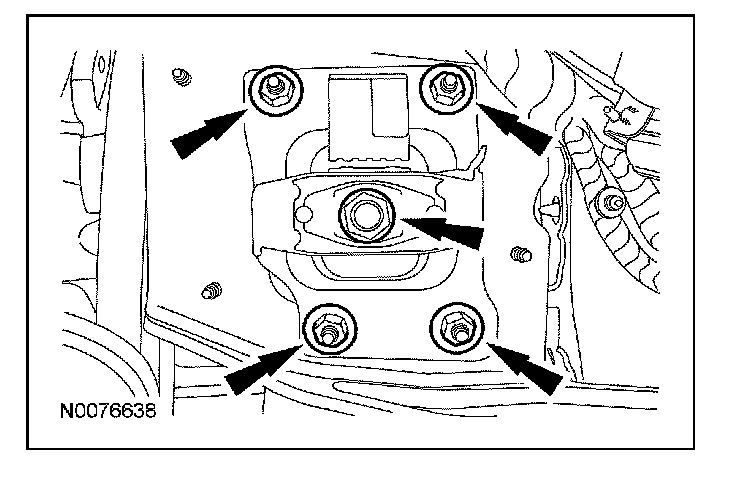 N0076638