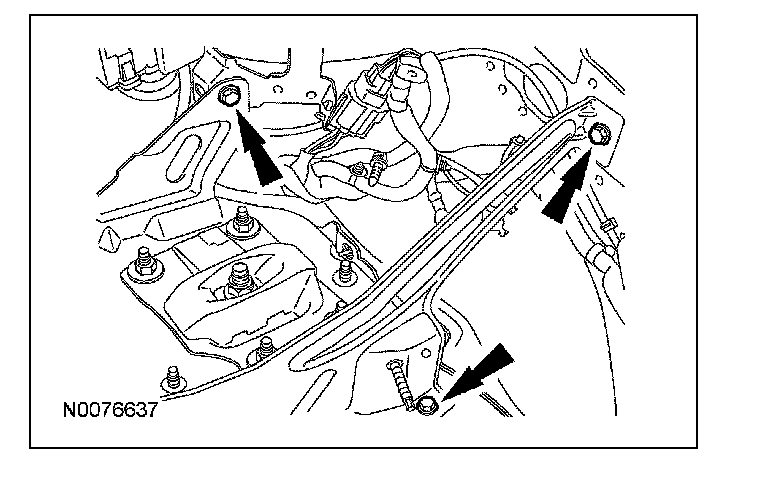 N0076637