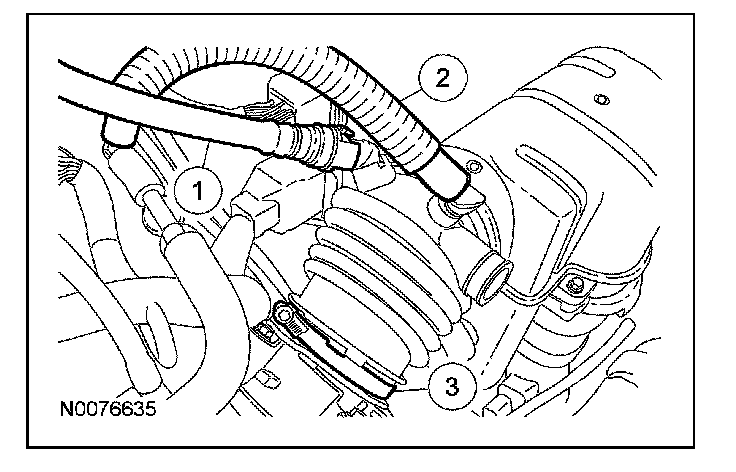 2
1
3
N0076635