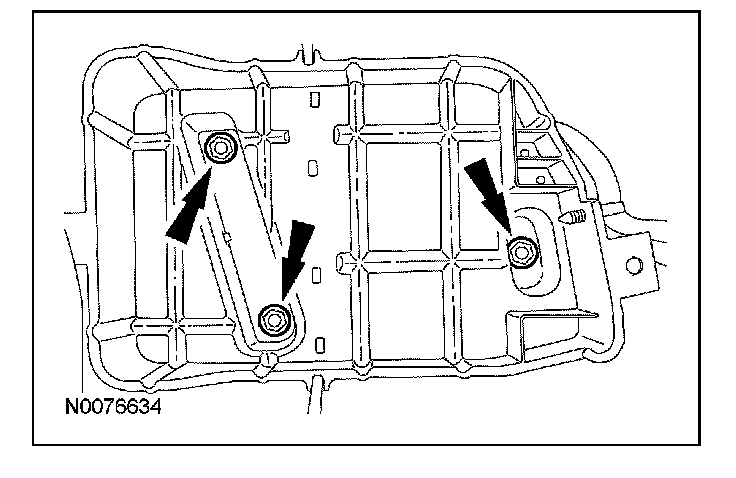 N0076634