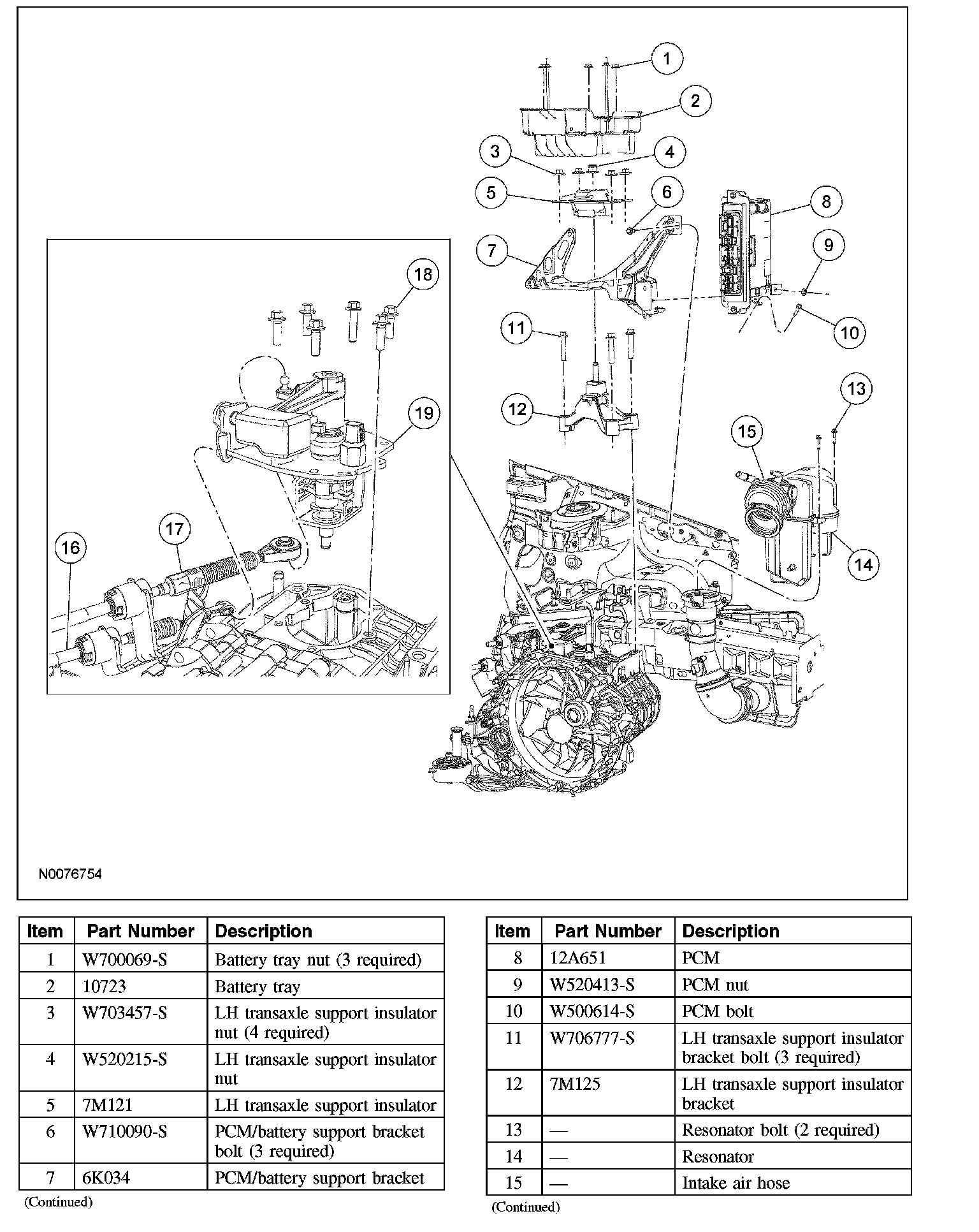 1
2
3
4
5
6
7
8
9
10
11
12
13
14
15
16
17
18
19

N0076754

| Item | Part Number | Description |
|---|---|---|
| 1 | W700069-S | Battery tray nut (3 required) |
| 2 | 10723 | Battery tray |
| 3 | W703457-S | LH transaxle support insulator nut (4 required) |
| 4 | W520215-S | LH transaxle support insulator nut |
| 5 | 7M121 | LH transaxle support insulator |
| 6 | W710090-S | PCM/battery support bracket bolt (3 required) |
| 7 | 6K034 | PCM/battery support bracket |

(Continued)

| Item | Part Number | Description |
|---|---|---|
| 8 | 12A651 | PCM |
| 9 | W520413-S | PCM nut |
| 10 | W500614-S | PCM bolt |
| 11 | W706777-S | LH transaxle support insulator bracket bolt (3 required) |
| 12 | 7M125 | LH transaxle support insulator bracket |
| 13 | — | Resonator bolt (2 required) |
| 14 | — | Resonator |
| 15 | — | Intake air hose |

(Continued)