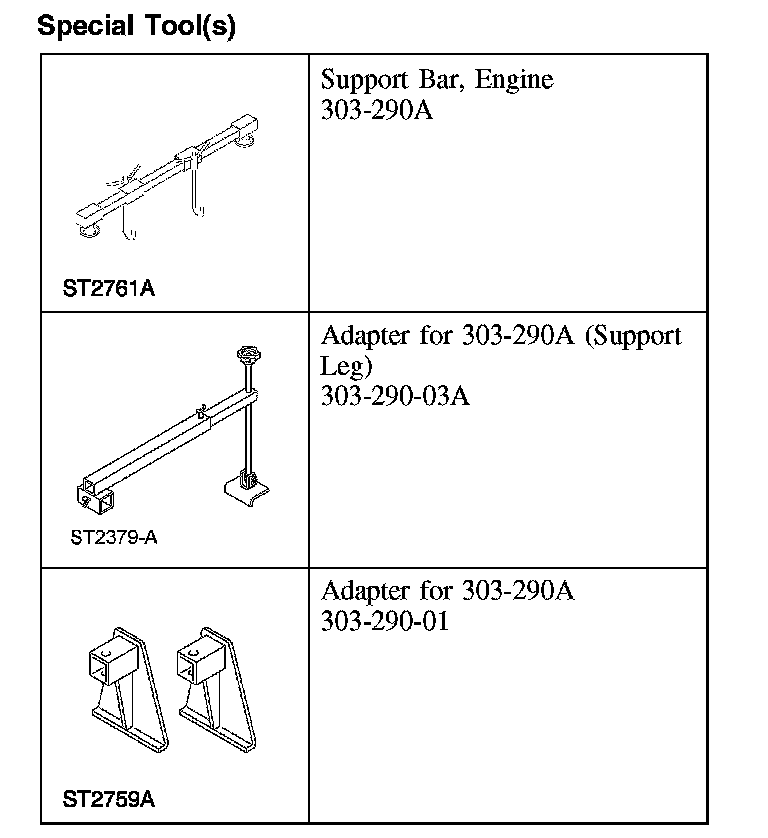 Special Tool(s)

| | |
|---|---|
| ST2761A | Support Bar, Engine 303-290A |
| ST2379-A | Adapter for 303-290A (Support Leg) 303-290-03A |
| ST2759A | Adapter for 303-290A 303-290-01 |