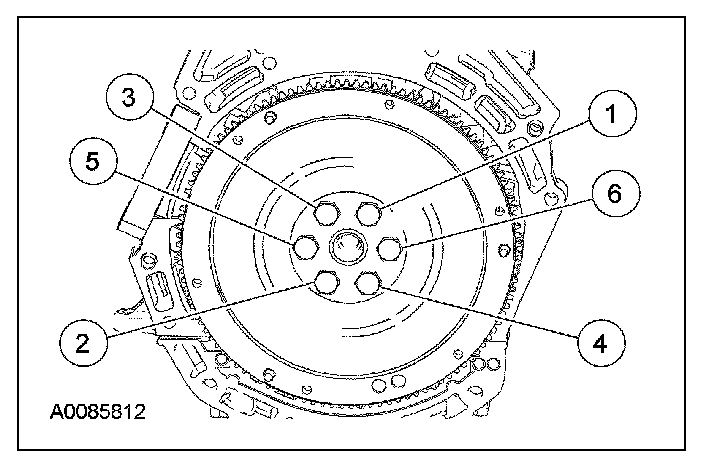 3
1
5
6
2
4
A0085812