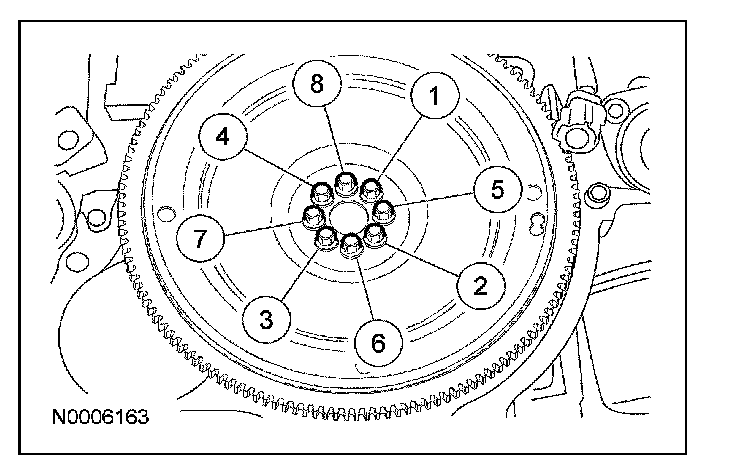 8
1
4
5
7
2
3
6
N0006163