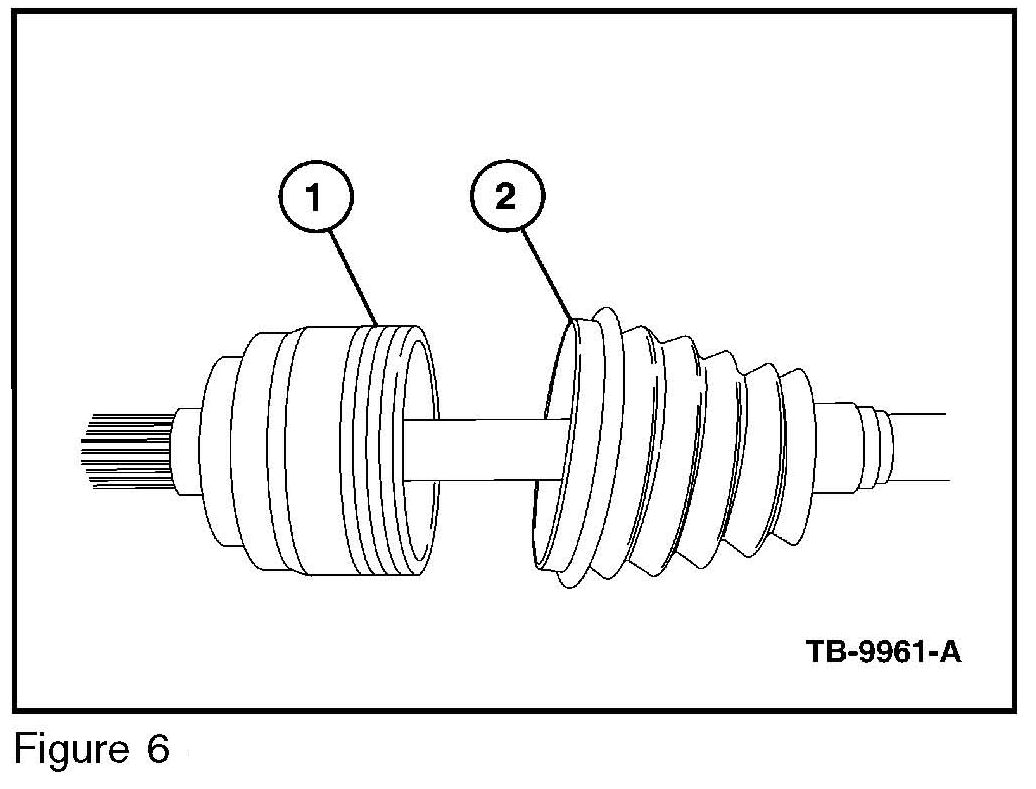 1

2

TB-9961-A

Figure 6