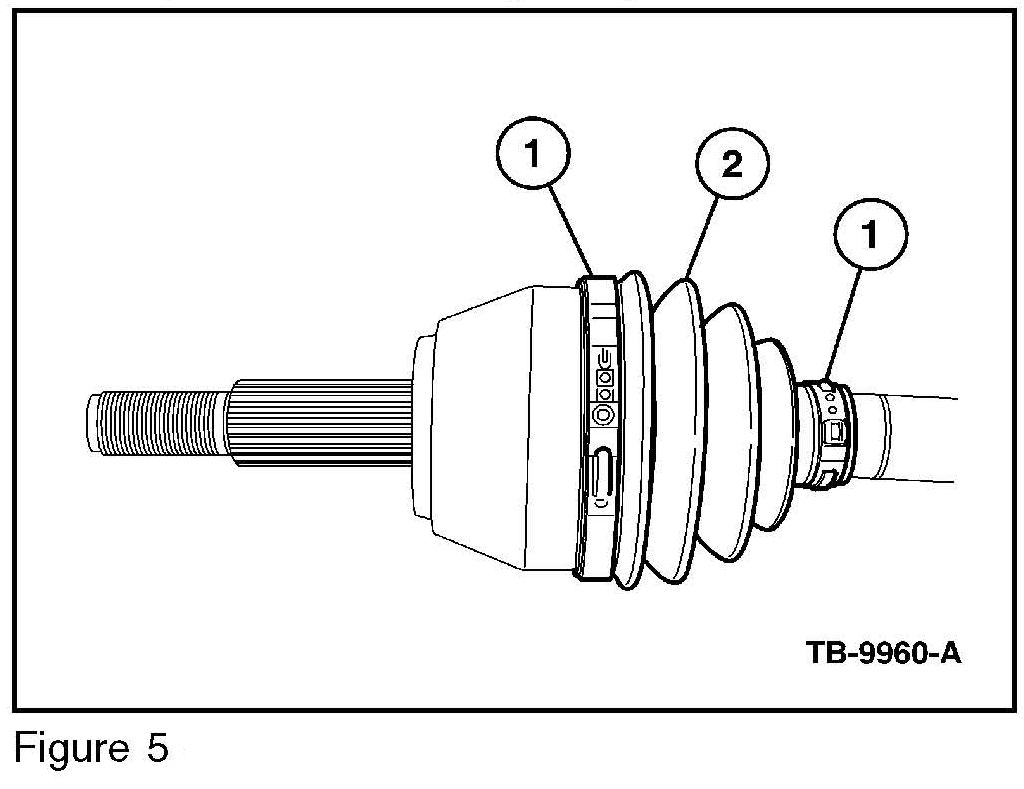 1
2
1
TB-9960-A
Figure 5