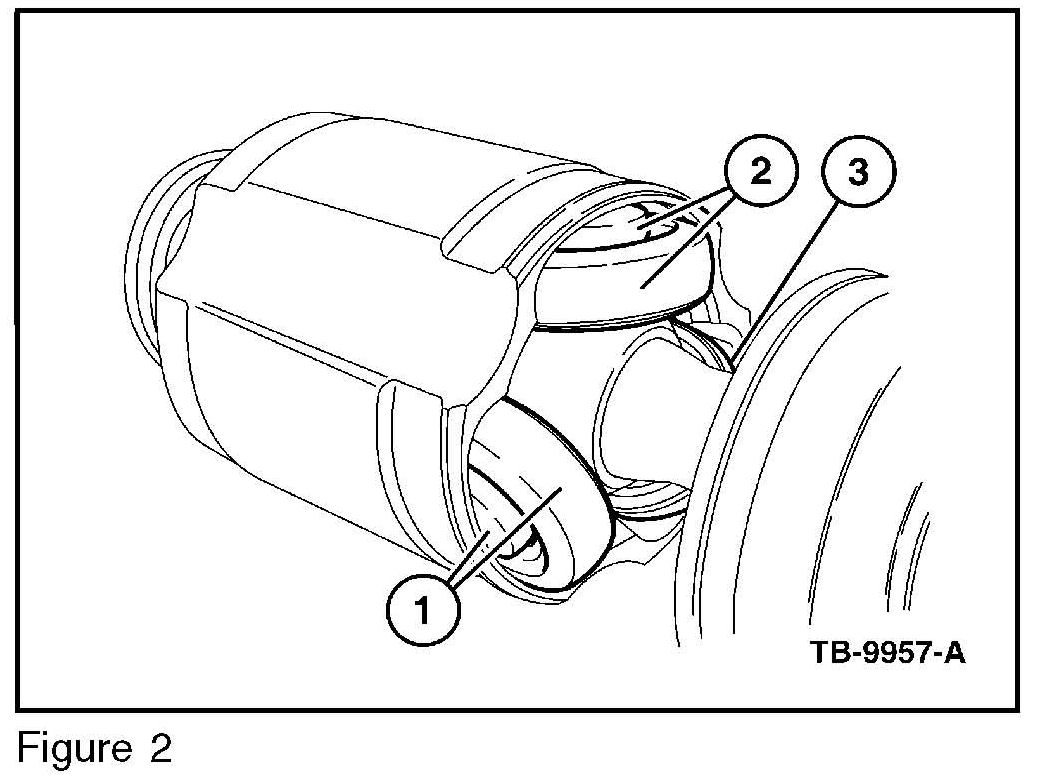 2
3
1
TB-9957-A
Figure 2