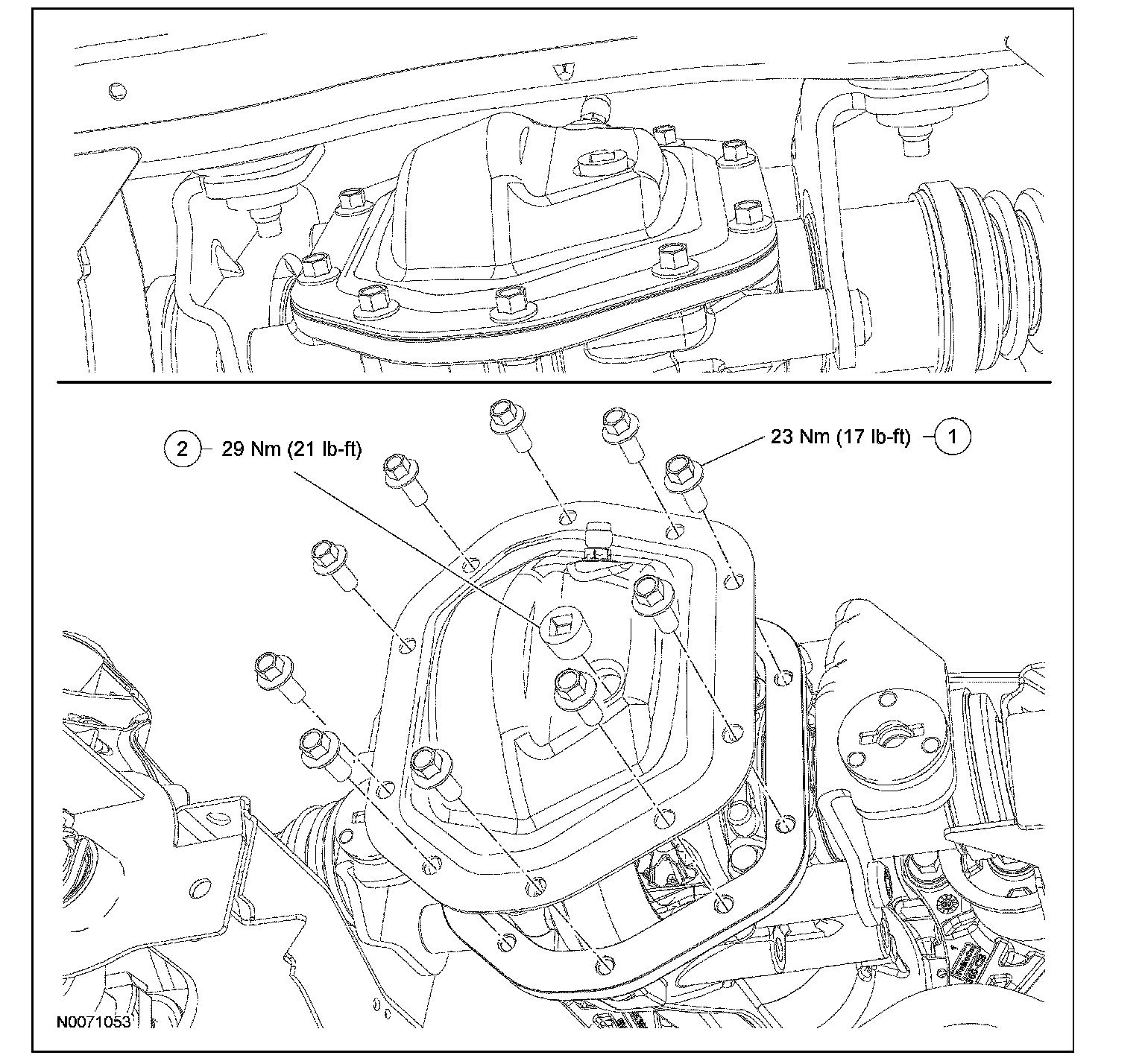 2 29 Nm (21 lb-ft)

23 Nm (17 lb-ft) 1

N0071053