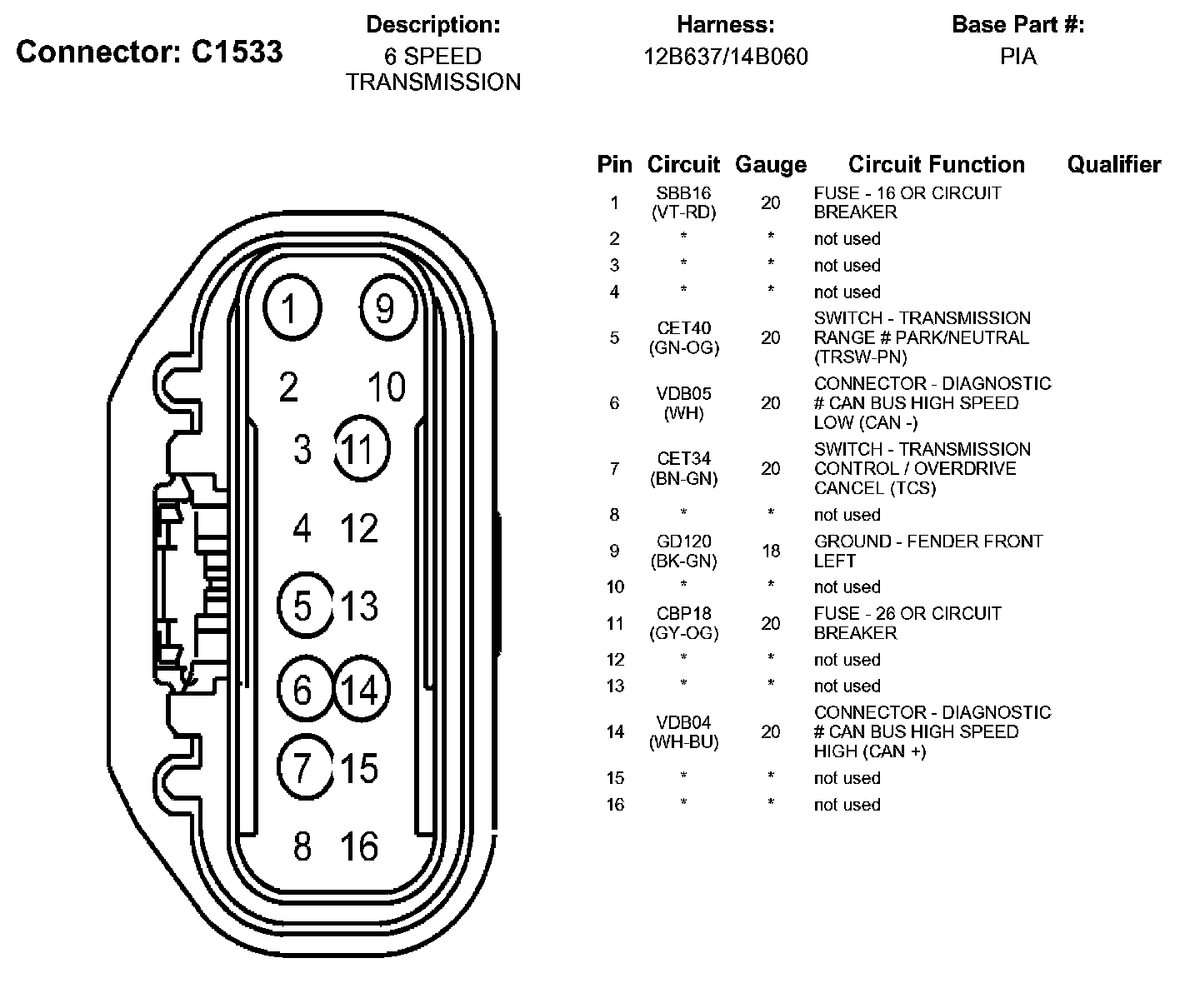 Connector: C1533

Description:
6 SPEED TRANSMISSION

Harness:
12B637/14B060

Base Part #:
PIA

1 9
2 10
3 11
4 12
5 13
6 14
7 15
8 16

| Pin | Circuit | Gauge | Circuit Function | Qualifier |
|---|---|---|---|---|
| 1 | SBB16 (VT-RD) | 20 | FUSE - 16 OR CIRCUIT BREAKER | |
| 2 | * | * | not used | |
| 3 | * | * | not used | |
| 4 | * | * | not used | |
| 5 | CET40 (GN-OG) | 20 | SWITCH - TRANSMISSION RANGE # PARK/NEUTRAL (TRSW-PN) | |
| 6 | VDB05 (WH) | 20 | CONNECTOR - DIAGNOSTIC # CAN BUS HIGH SPEED LOW (CAN -) | |
| 7 | CET34 (BN-GN) | 20 | SWITCH - TRANSMISSION CONTROL / OVERDRIVE CANCEL (TCS) | |
| 8 | * | * | not used | |
| 9 | GD120 (BK-GN) | 18 | GROUND - FENDER FRONT LEFT | |
| 10 | * | * | not used | |
| 11 | CBP18 (GY-OG) | 20 | FUSE - 26 OR CIRCUIT BREAKER | |
| 12 | * | * | not used | |
| 13 | * | * | not used | |
| 14 | VDB04 (WH-BU) | 20 | CONNECTOR - DIAGNOSTIC # CAN BUS HIGH SPEED HIGH (CAN +) | |
| 15 | * | * | not used | |
| 16 | * | * | not used | |