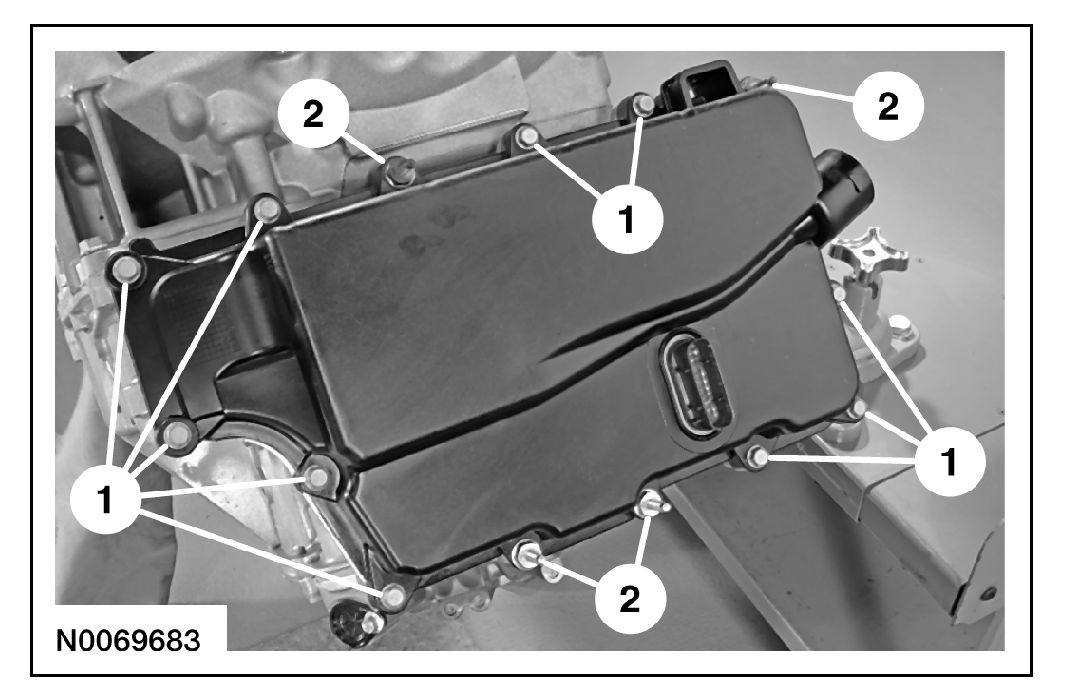 2
2
1
1
1
2
N0069683