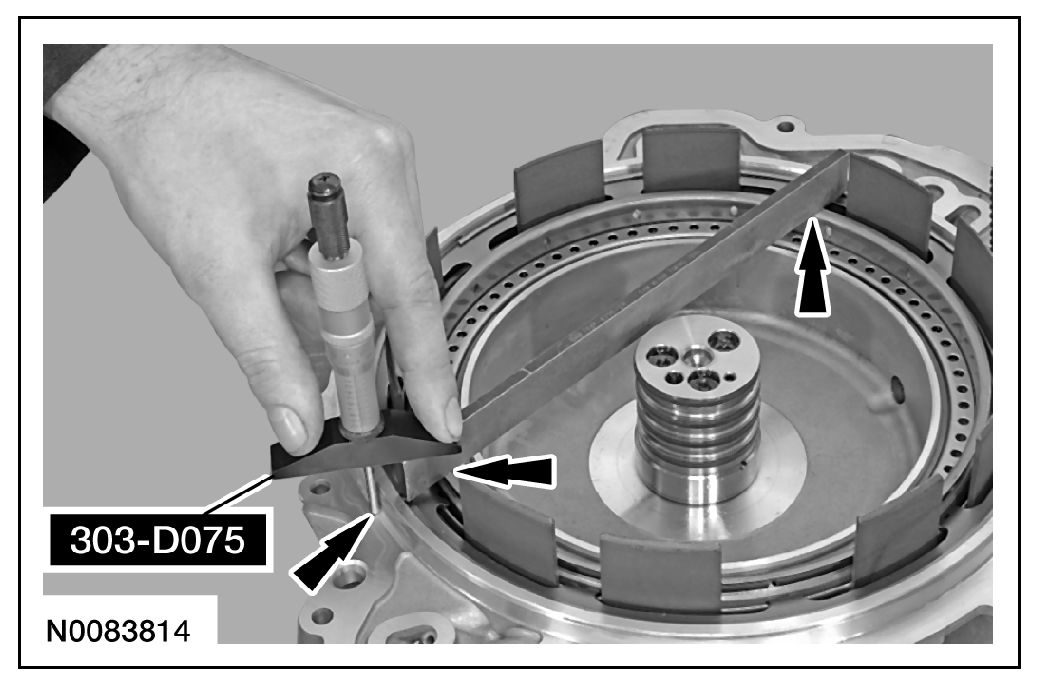 303-D075

N0083814