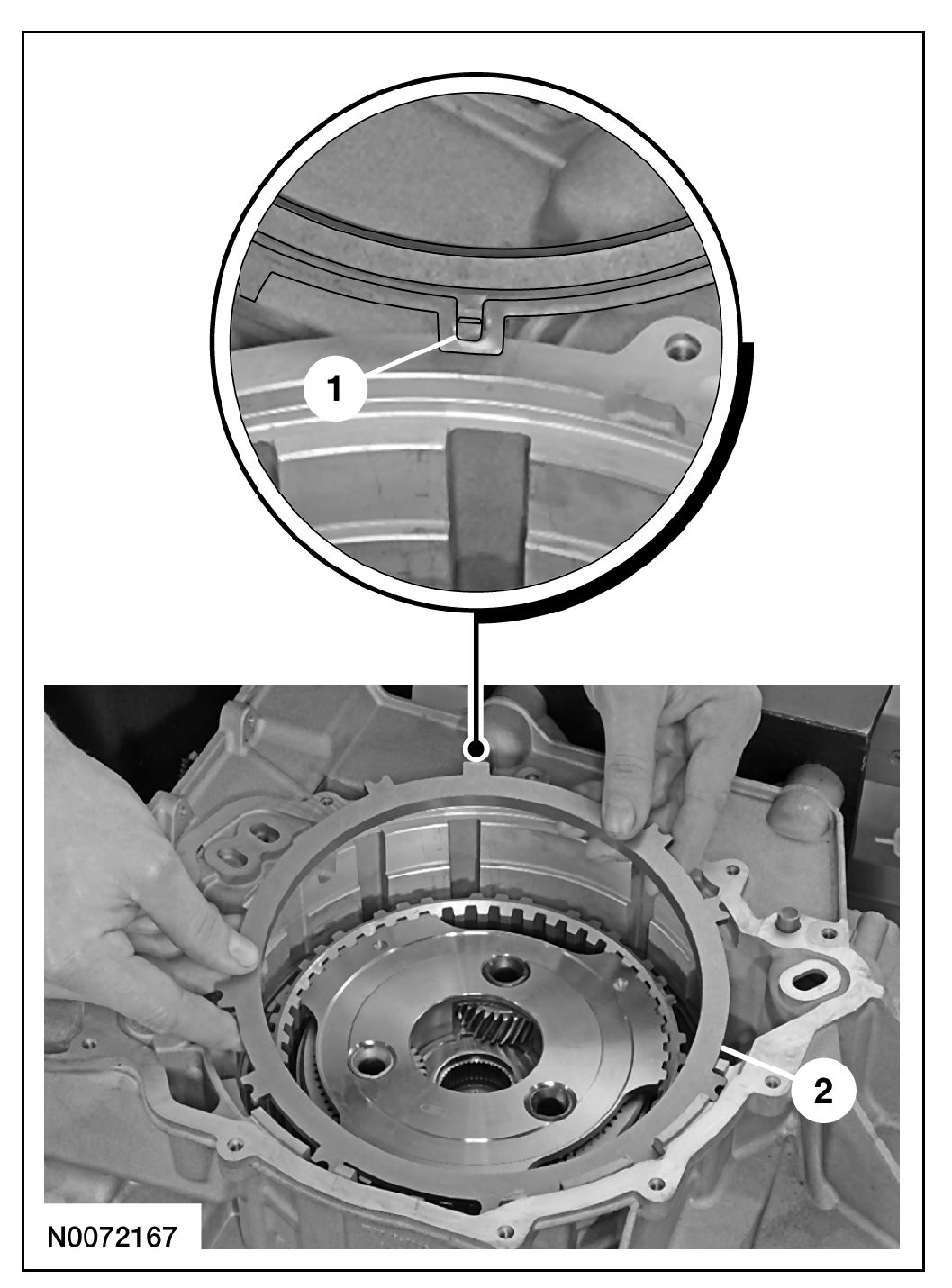 1

2

N0072167