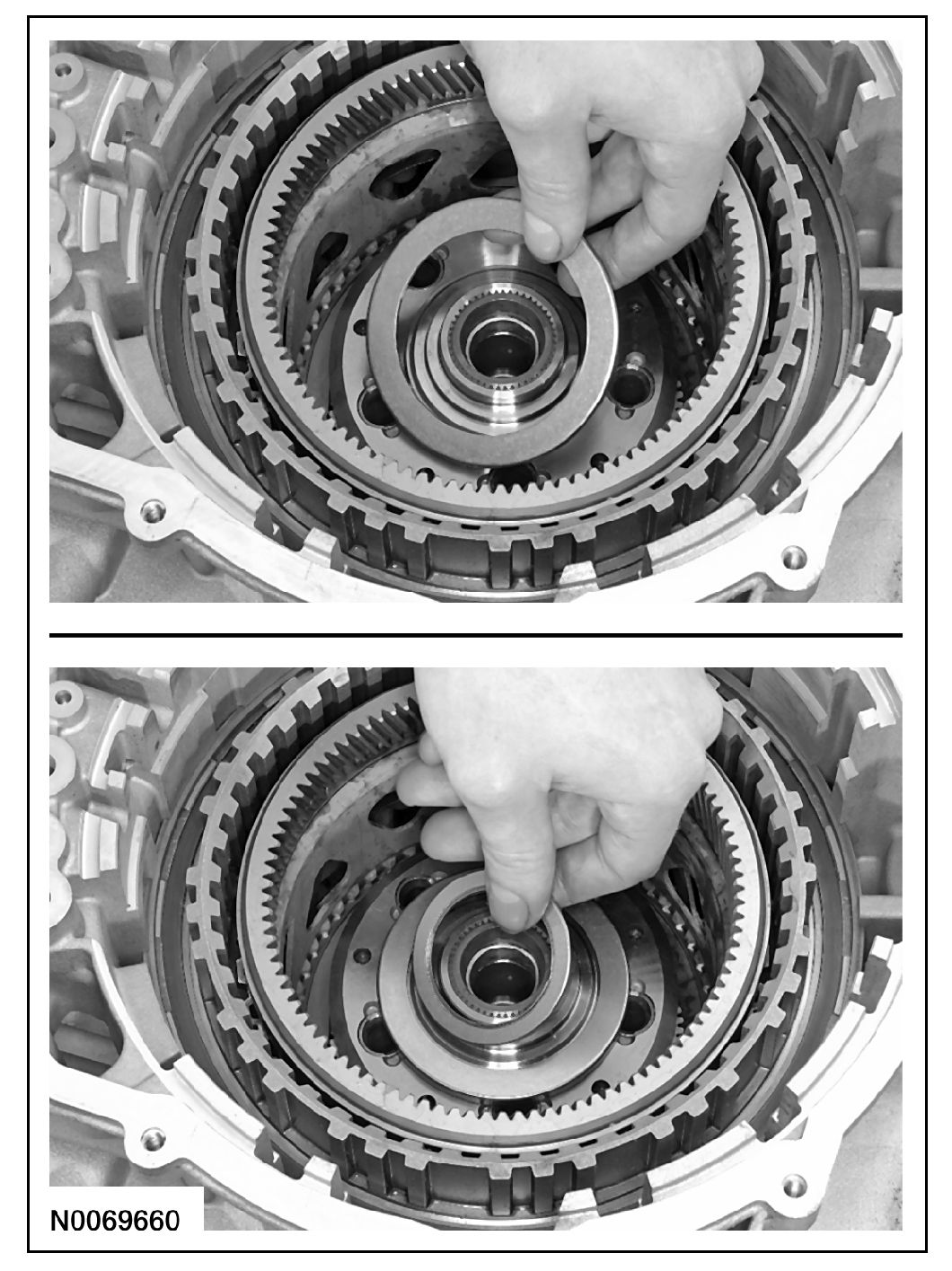 N0069660