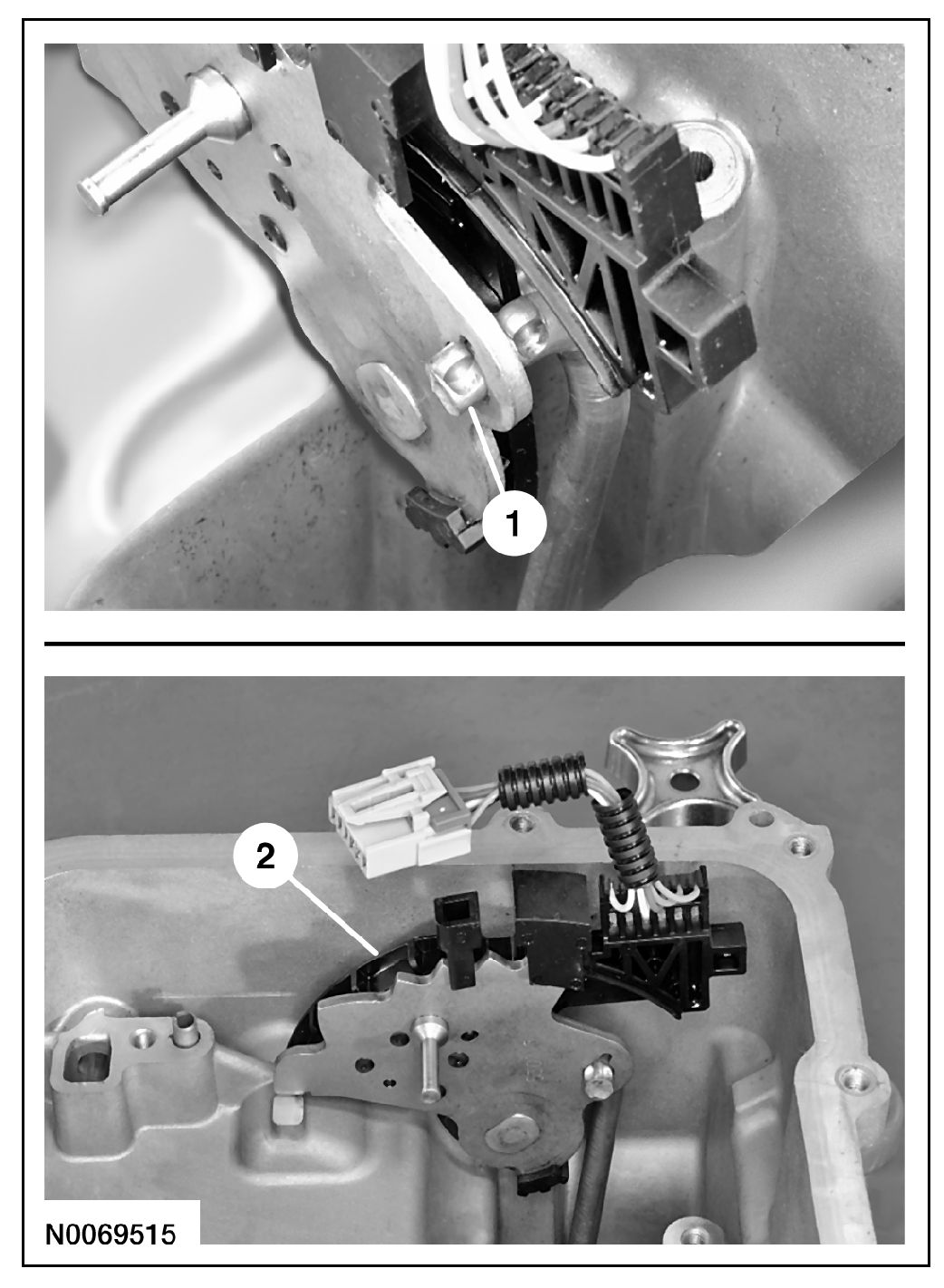 1

2

N0069515