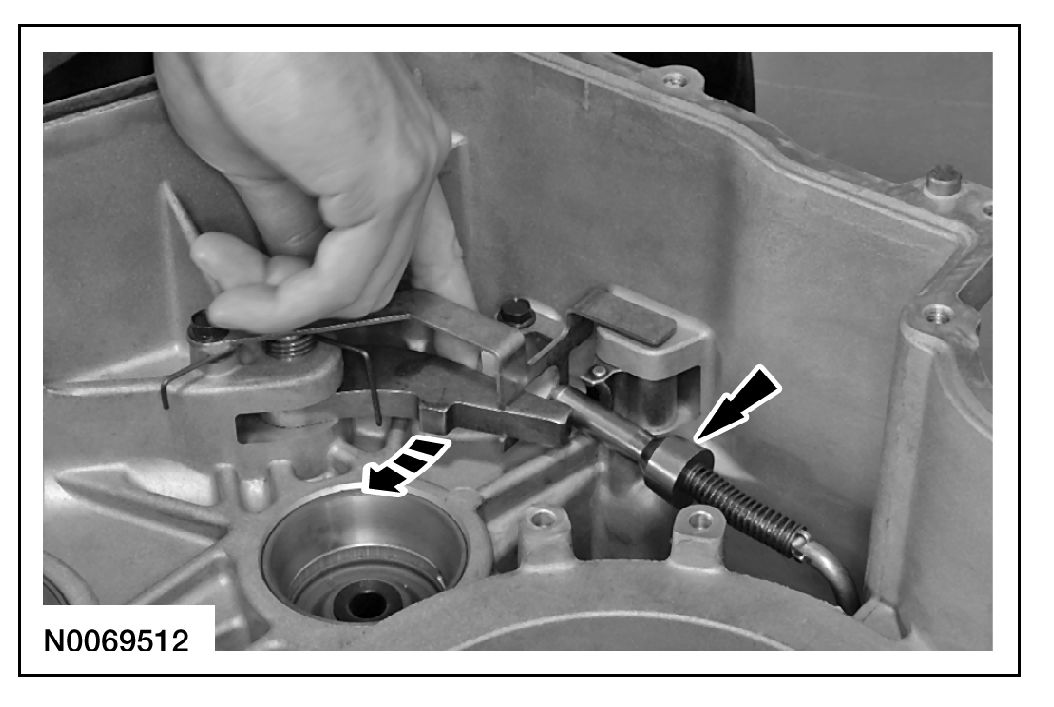 N0069512