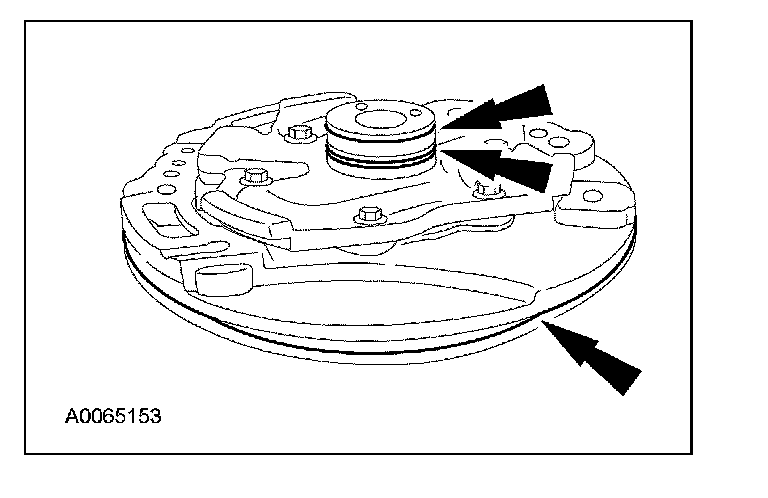 A0065153